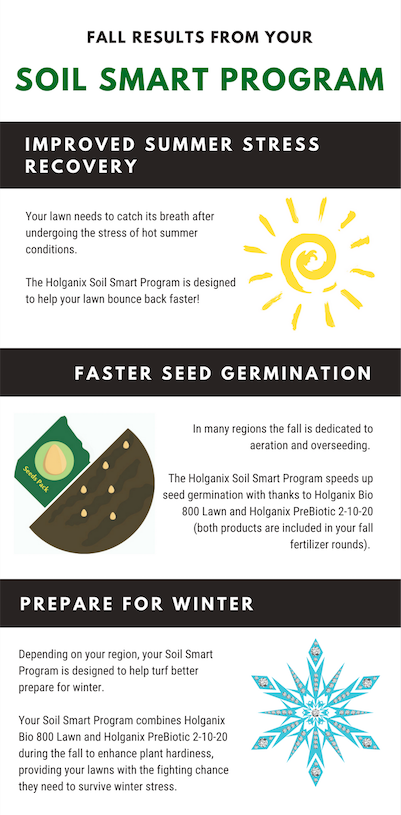 FALL RESULTS FROM YOUR

SOIL SMART PROGRAM

IMPROVED SUMMER STRESS RECOVERY

Your lawn needs to catch its breath after undergoing the stress of hot summer conditions.

The Holganix Soil Smart Program is designed to help your lawn bounce back faster!

FASTER SEED GERMINATION

Seeds Pack

In many regions the fall is dedicated to aeration and overseeding.

The Holganix Soil Smart Program speeds up seed germination with thanks to Holganix Bio 800 Lawn and Holganix PreBiotic 2-10-20 (both products are included in your fall fertilizer rounds).

PREPARE FOR WINTER

Depending on your region, your Soil Smart Program is designed to help turf better prepare for winter.

Your Soil Smart Program combines Holganix Bio 800 Lawn and Holganix PreBiotic 2-10-20 during the fall to enhance plant hardiness, providing your lawns with the fighting chance they need to survive winter stress.