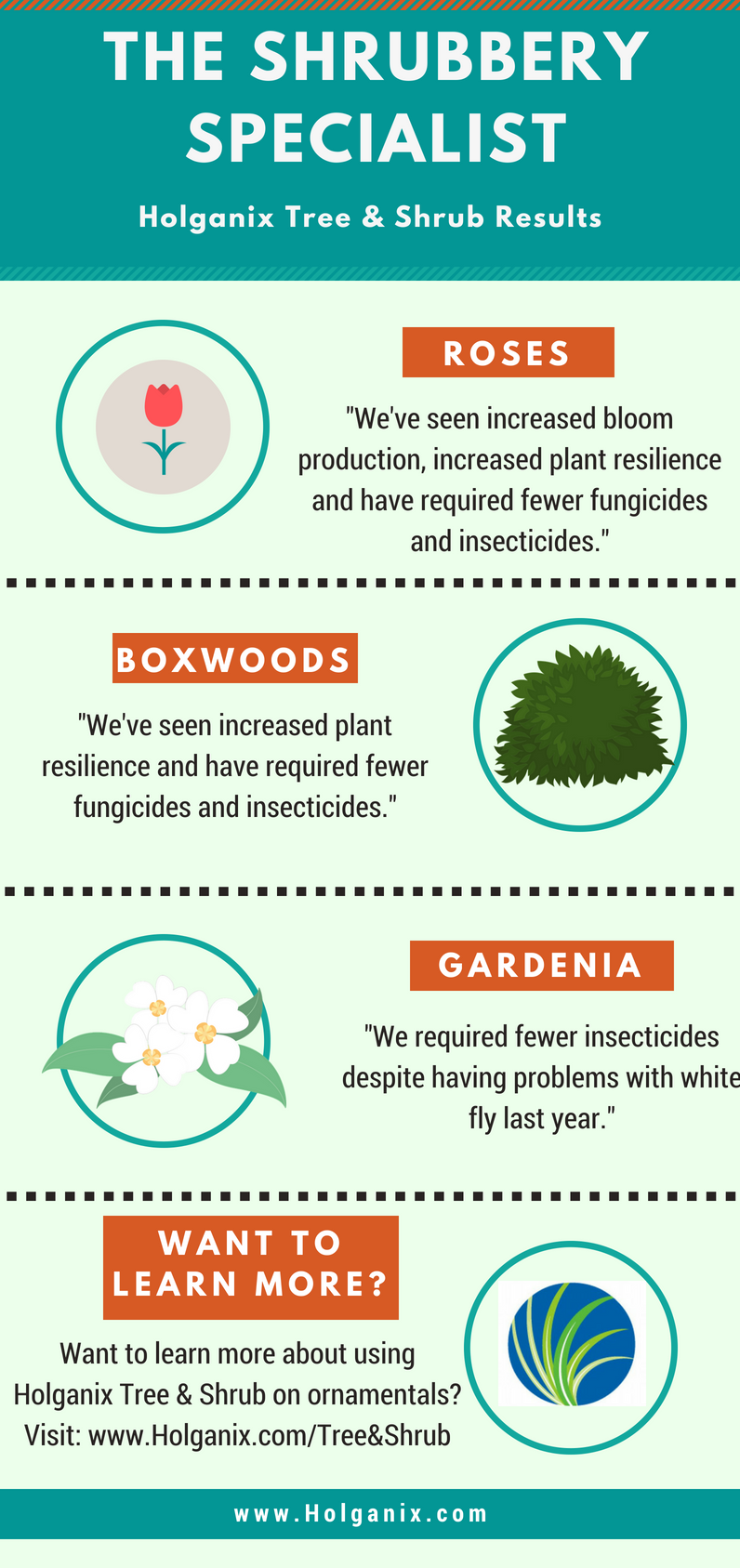 THE SHRUBBERY SPECIALIST

Holganix Tree & Shrub Results

ROSES

"We've seen increased bloom production, increased plant resilience and have required fewer fungicides and insecticides."

BOXWOODS

"We've seen increased plant resilience and have required fewer fungicides and insecticides."

GARDENIA

"We required fewer insecticides despite having problems with white fly last year."

WANT TO LEARN MORE?

Want to learn more about using Holganix Tree & Shrub on ornamentals? Visit: www.Holganix.com/Tree&Shrub

www.Holganix.com